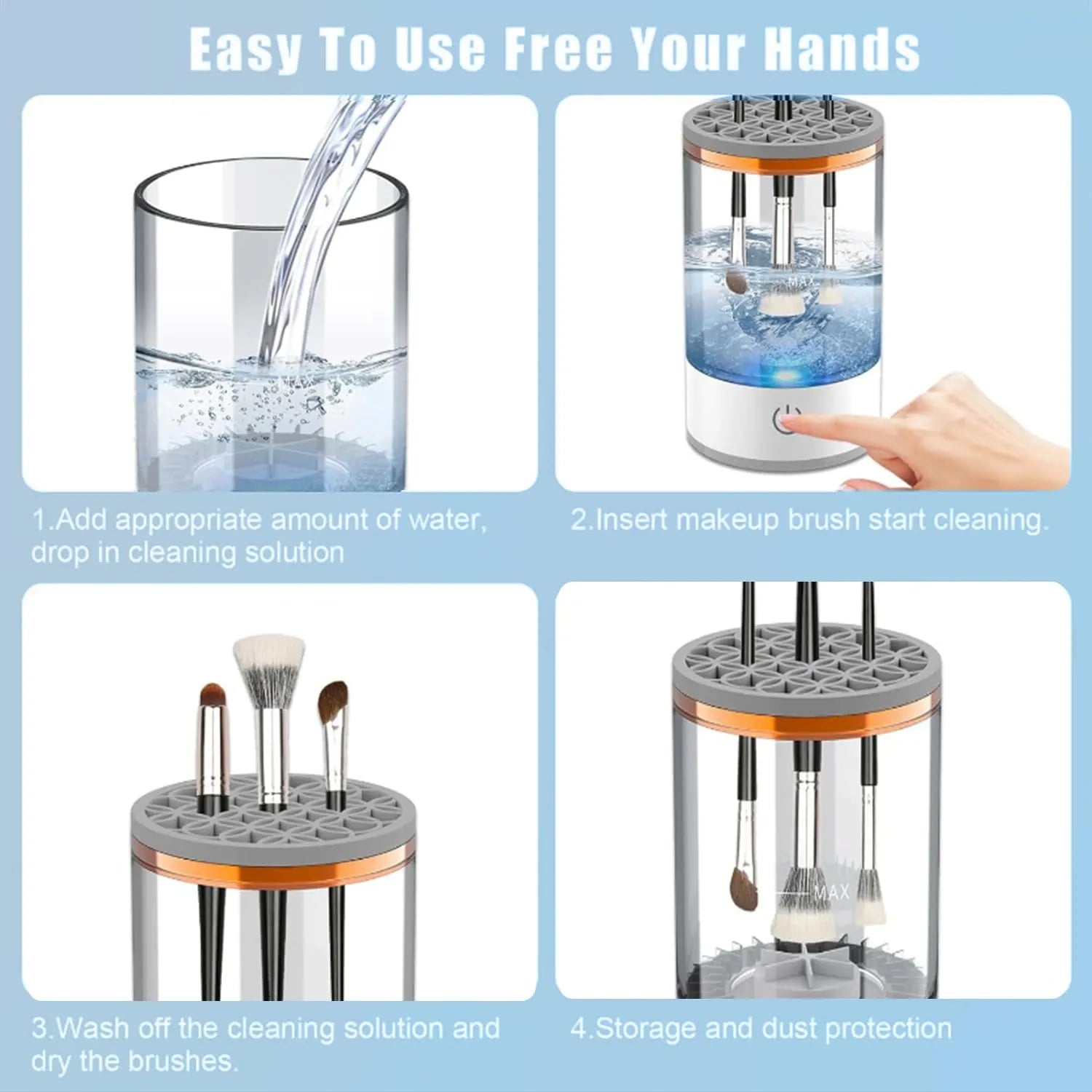 Easy To Use Free Your Hands

MAX

1.Add appropriate amount of water, drop in cleaning solution

2.Insert makeup brush start cleaning.

MAX

3.Wash off the cleaning solution and dry the brushes.

4.Storage and dust protection